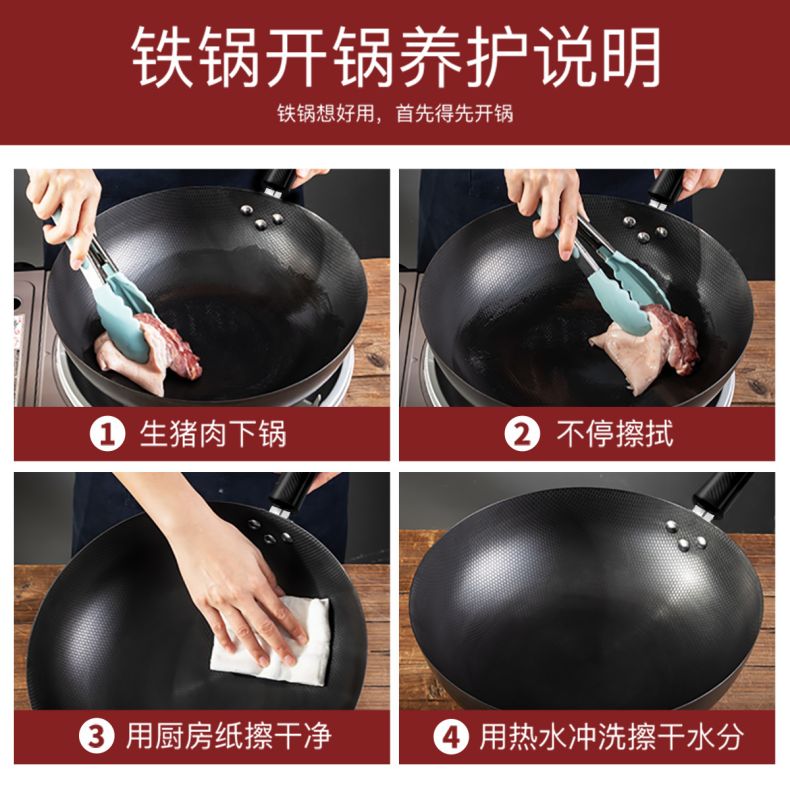 铁锅开锅养护说明

铁锅想好用，首先得先开锅

1 生猪肉下锅

2 不停擦拭

3 用厨房纸擦干净

4 用热水冲洗擦干水分