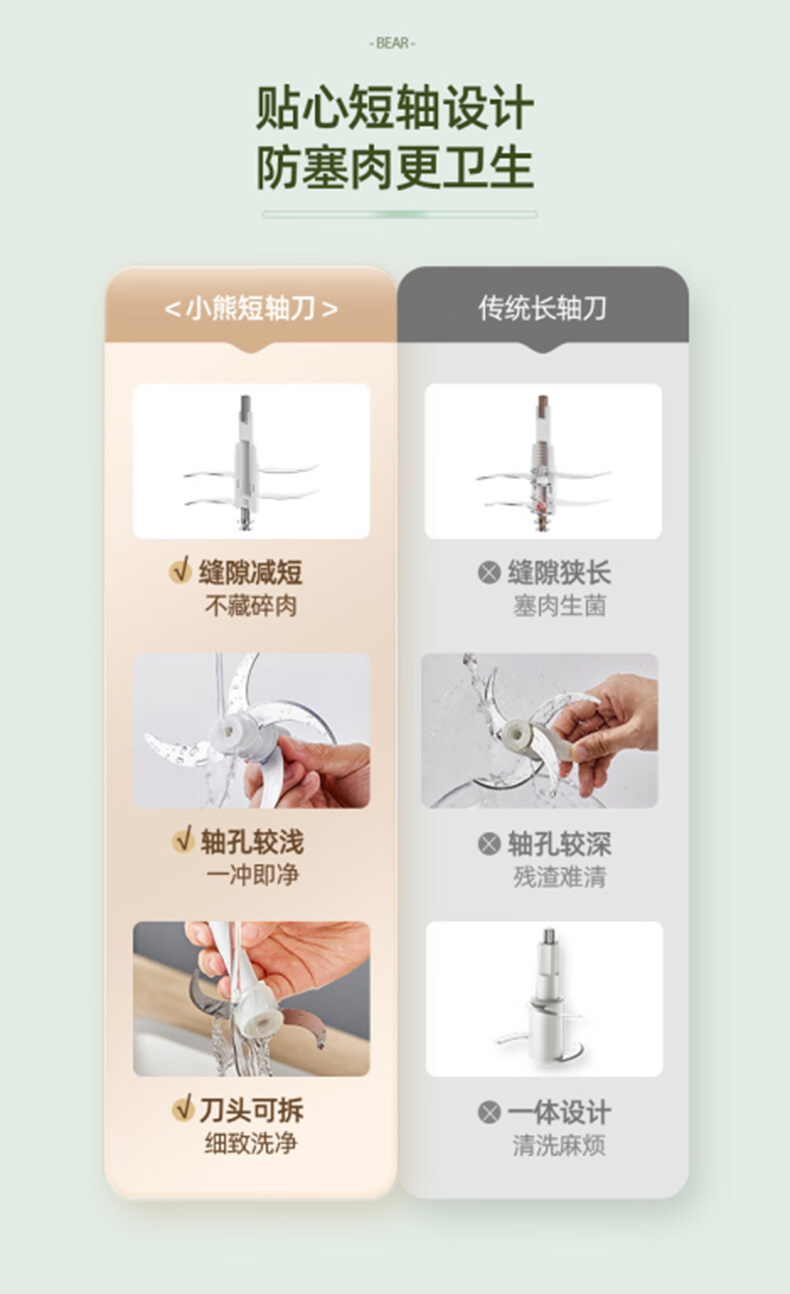 - BEAR -

贴心短轴设计
防塞肉更卫生

< 小熊短轴刀 >

缝隙减短
不藏碎肉

轴孔较浅
一冲即净

刀头可拆
细致洗净

传统长轴刀

缝隙狭长
塞肉生菌

轴孔较深
残渣难清

一体设计
清洗麻烦