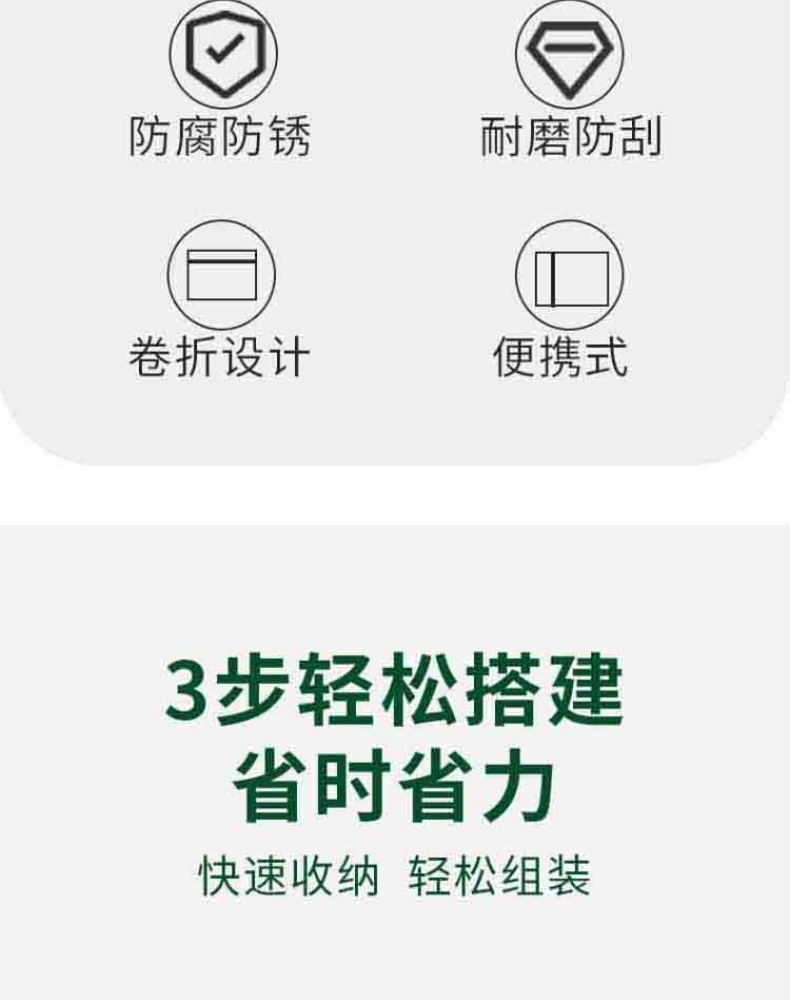 防腐防锈

耐磨防刮

卷折设计

便携式

3步轻松搭建
省时省力

快速收纳 轻松组装