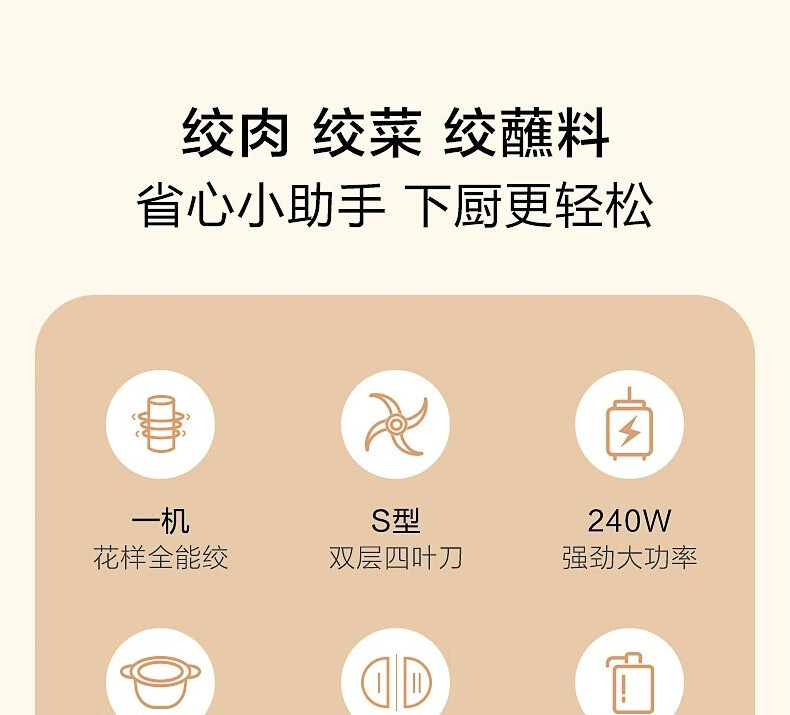 绞肉 绞菜 绞蘸料
省心小助手 下厨更轻松

一机
花样全能绞

S型
双层四叶刀

240W
强劲大功率