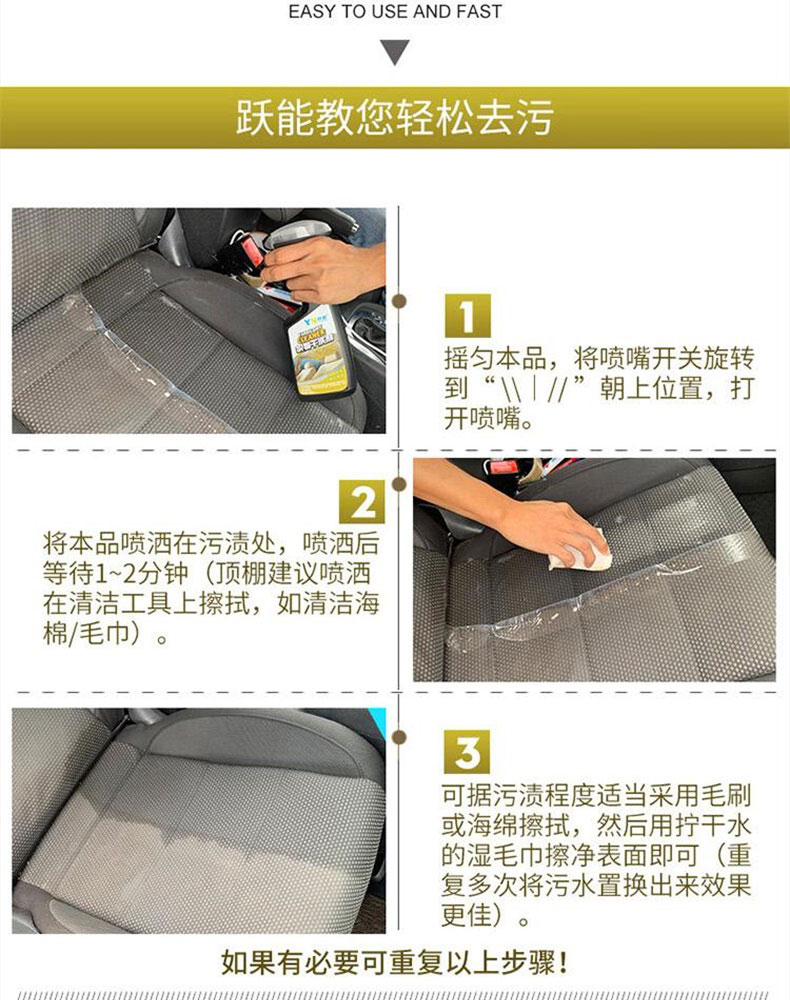 EASY TO USE AND FAST

跃能教您轻松去污

1

摇匀本品，将喷嘴开关旋转到“\\ | //”朝上位置，打开喷嘴。

2

将本品喷洒在污渍处，喷洒后等待1~2分钟（顶棚建议喷洒在清洁工具上擦拭，如清洁海棉/毛巾）。

3

可据污渍程度适当采用毛刷或海绵擦拭，然后用拧干水的湿毛巾擦净表面即可（重复多次将污水置换出来效果更佳）。

如果有必要可重复以上步骤！