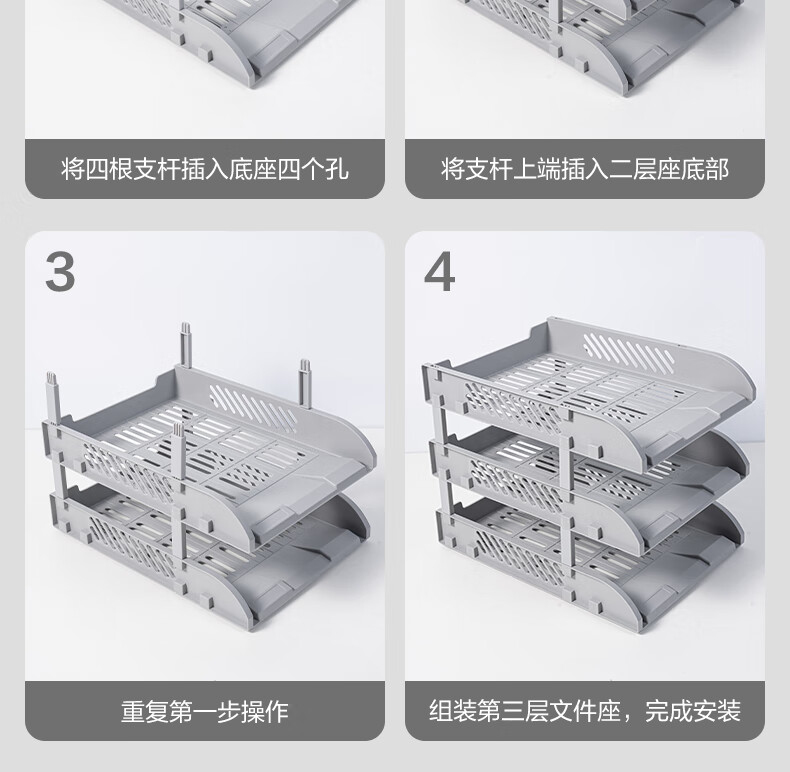 将四根支杆插入底座四个孔

将支杆上端插入二层座底部

3

重复第一步操作

4

组装第三层文件座，完成安装