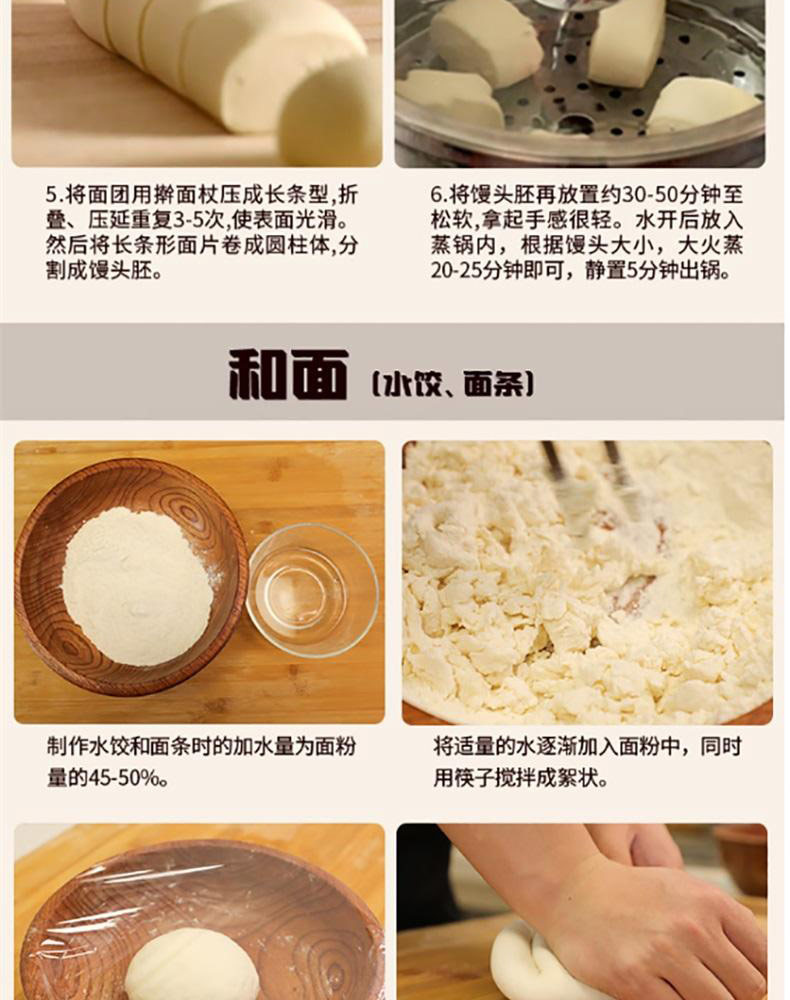 5.将面团用擀面杖压成长条型,折叠、压延重复3-5次,使表面光滑。然后将长条形面片卷成圆柱体,分割成馒头胚。

6.将馒头胚再放置约30-50分钟至松软,拿起手感很轻。水开后放入蒸锅内，根据馒头大小，大火蒸20-25分钟即可，静置5分钟出锅。

和面（水饺、面条）

制作水饺和面条时的加水量为面粉量的45-50%。

将适量的水逐渐加入面粉中，同时用筷子搅拌成絮状。