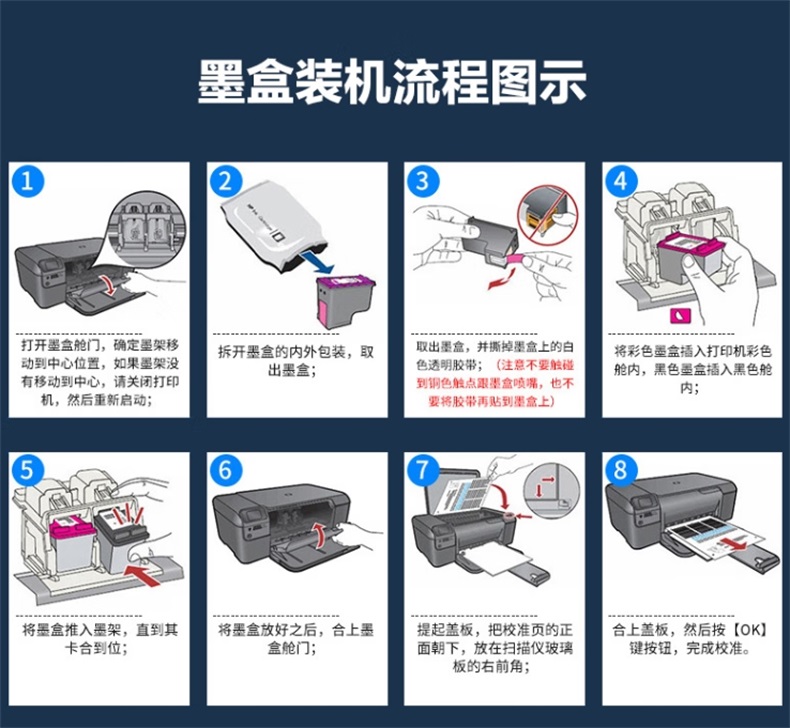 墨盒装机流程图示

1

打开墨盒舱门，确定墨架移动到中心位置，如果墨架没有移动到中心，请关闭打印机，然后重新启动；

2

拆开墨盒的内外包装，取出墨盒；

3

取出墨盒，并撕掉墨盒上的白色透明胶带；（注意不要触碰到铜色触点跟墨盒喷嘴，也不要将胶带再贴到墨盒上）

4

将彩色墨盒插入打印机彩色舱内，黑色墨盒插入黑色舱内；

5

将墨盒推入墨架，直到其卡合到位；

6

将墨盒放好之后，合上墨盒舱门；

7

提起盖板，把校准页的正面朝下，放在扫描仪玻璃板的右前角；

8

合上盖板，然后按【OK】键按钮，完成校准。