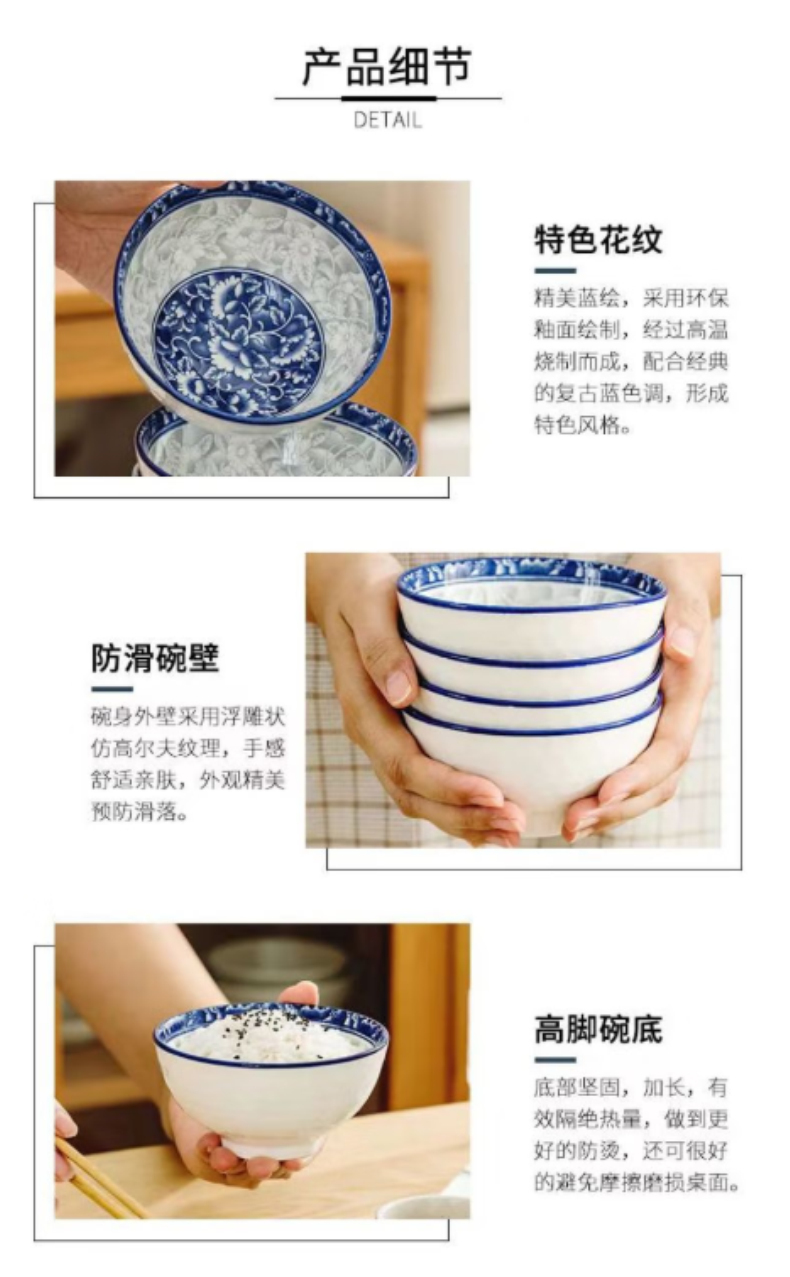 产品细节
DETAIL

特色花纹

精美蓝绘，采用环保釉面绘制，经过高温烧制而成，配合经典的复古蓝色调，形成特色风格。

防滑碗壁

碗身外壁采用浮雕状仿高尔夫纹理，手感舒适亲肤，外观精美预防滑落。

高脚碗底

底部坚固，加长，有效隔绝热量，做到更好的防烫，还可很好的避免摩擦磨损桌面。