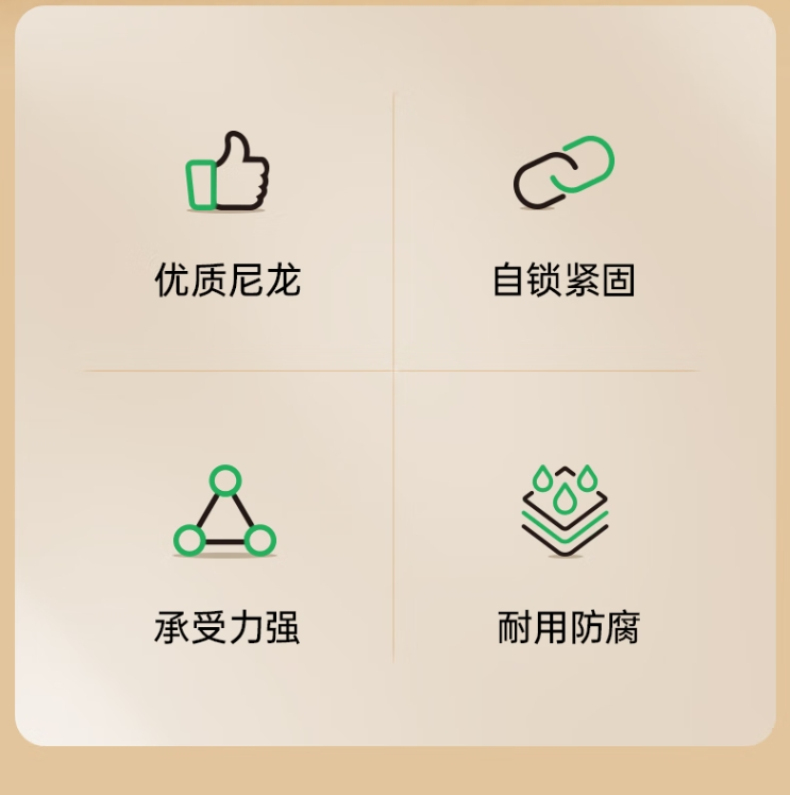 优质尼龙

自锁紧固

承受力强

耐用防腐