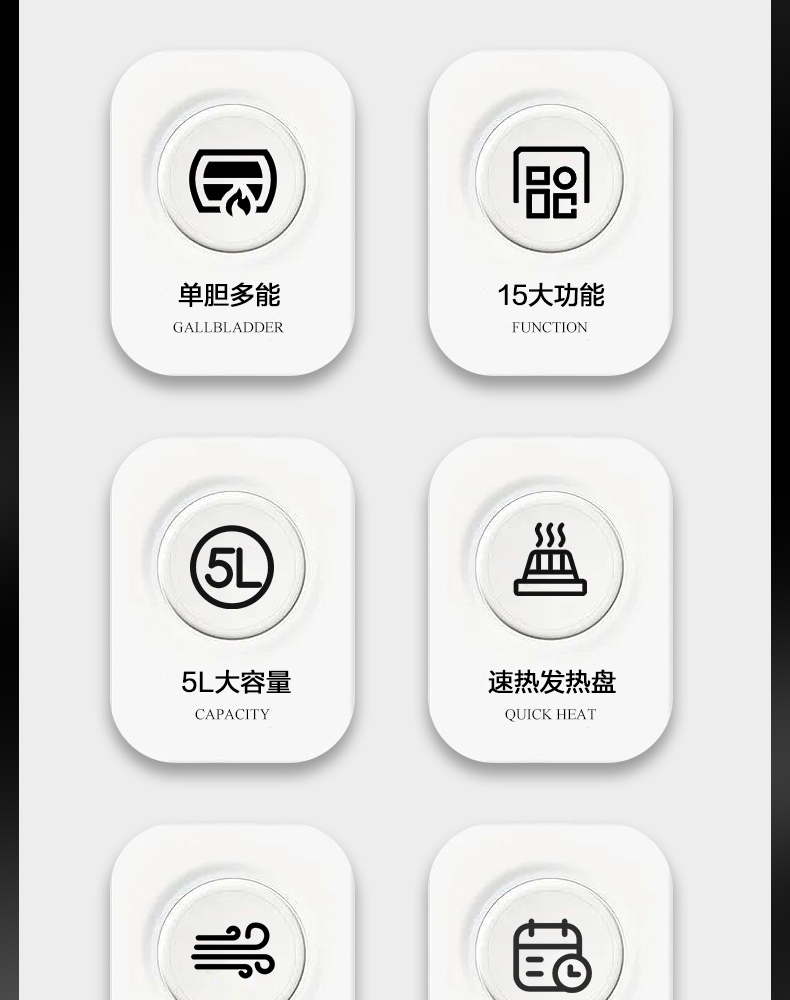 单胆多能
GALLBLADDER

15大功能
FUNCTION

5L

5L大容量
CAPACITY

速热发热盘
QUICK HEAT