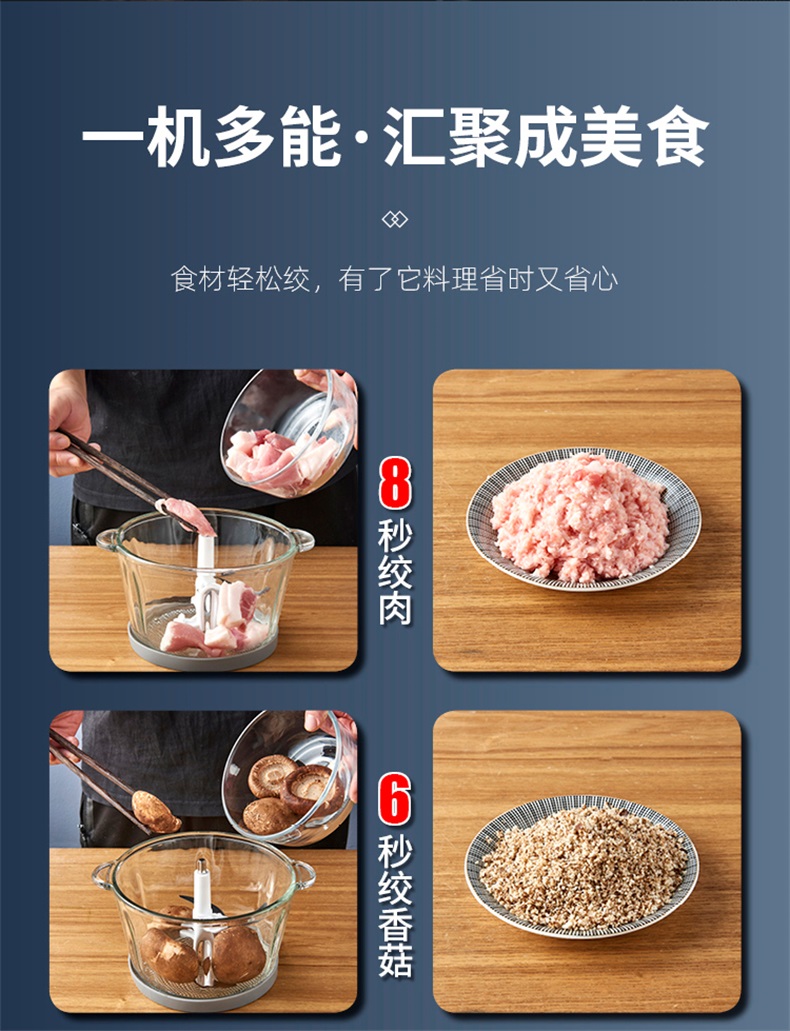 一机多能·汇聚成美食

食材轻松绞，有了它料理省时又省心

8秒绞肉

6秒绞香菇