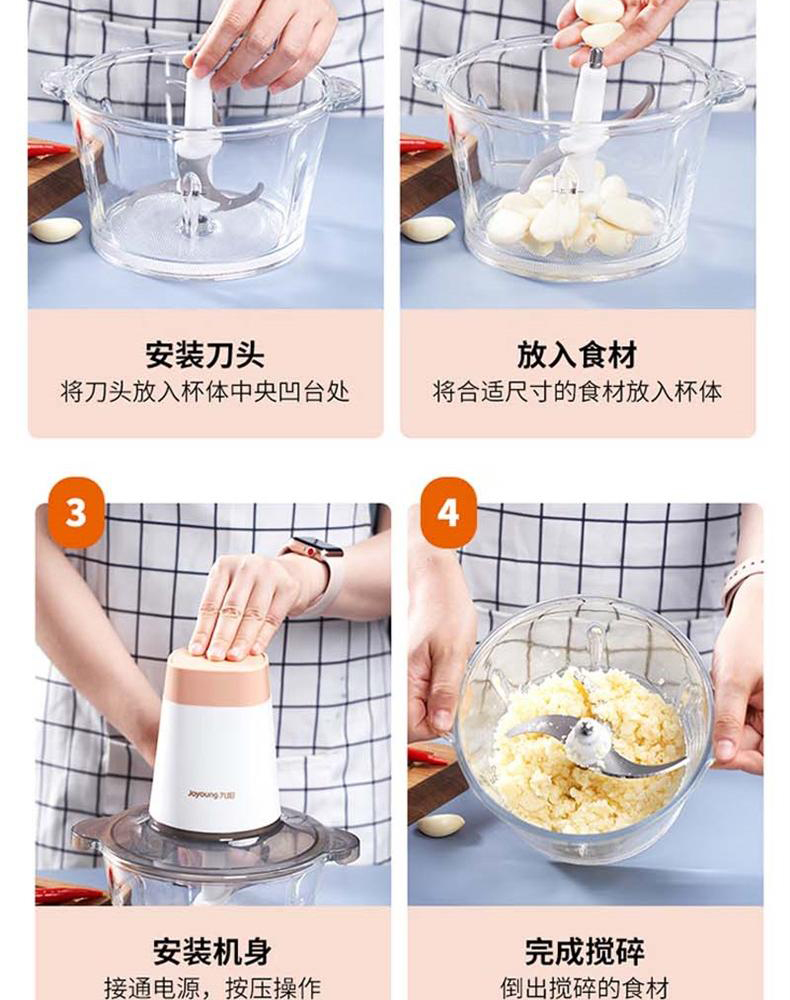 安装刀头
将刀头放入杯体中央凹台处

放入食材
将合适尺寸的食材放入杯体

3

Joyoung 九阳

安装机身
接通电源，按压操作

4

完成搅碎
倒出搅碎的食材