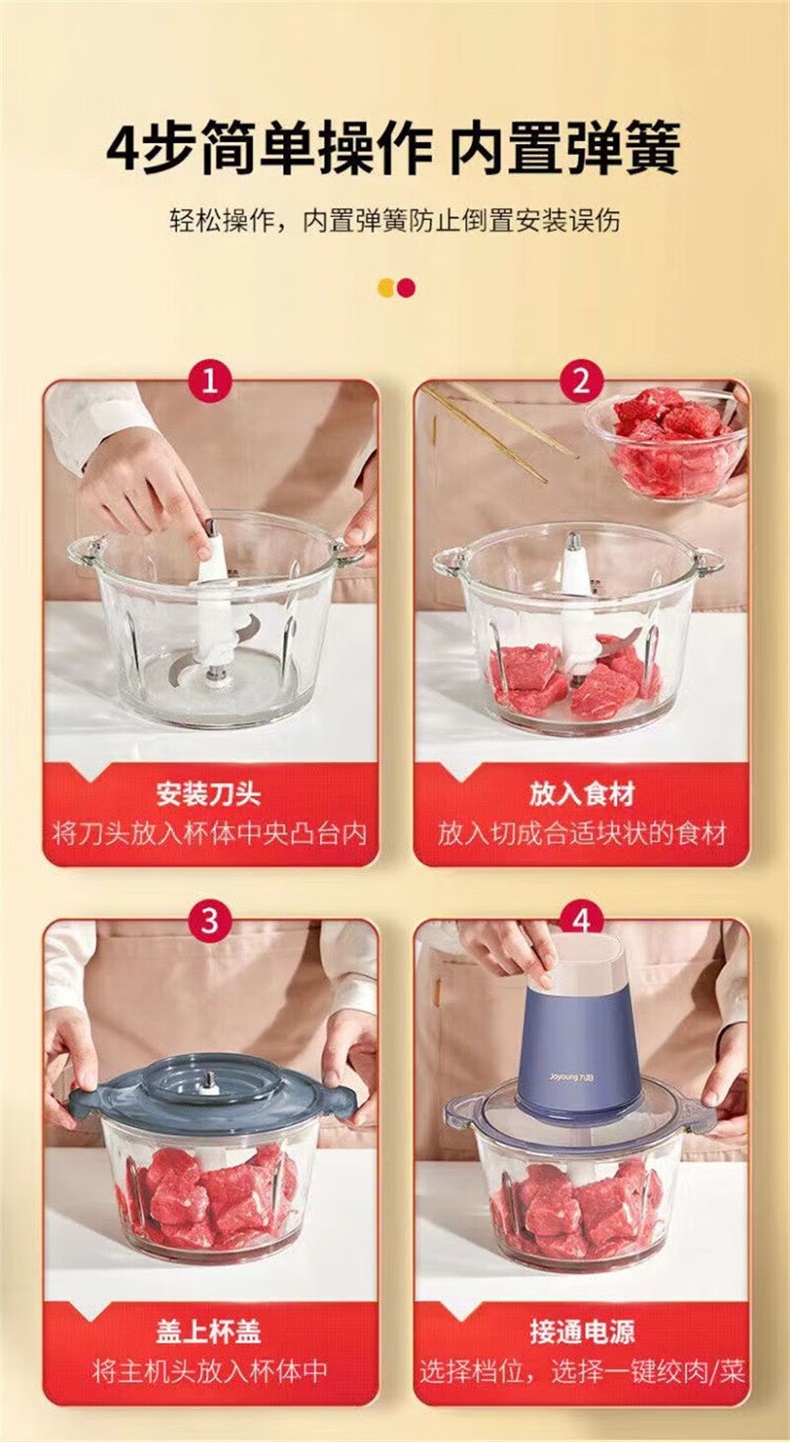 4步简单操作 内置弹簧

轻松操作，内置弹簧防止倒置安装误伤

1

安装刀头
将刀头放入杯体中央凸台内

2

放入食材
放入切成合适块状的食材

3

盖上杯盖
将主机头放入杯体中

4

Joyoung 九阳

接通电源
选择档位，选择一键绞肉/菜