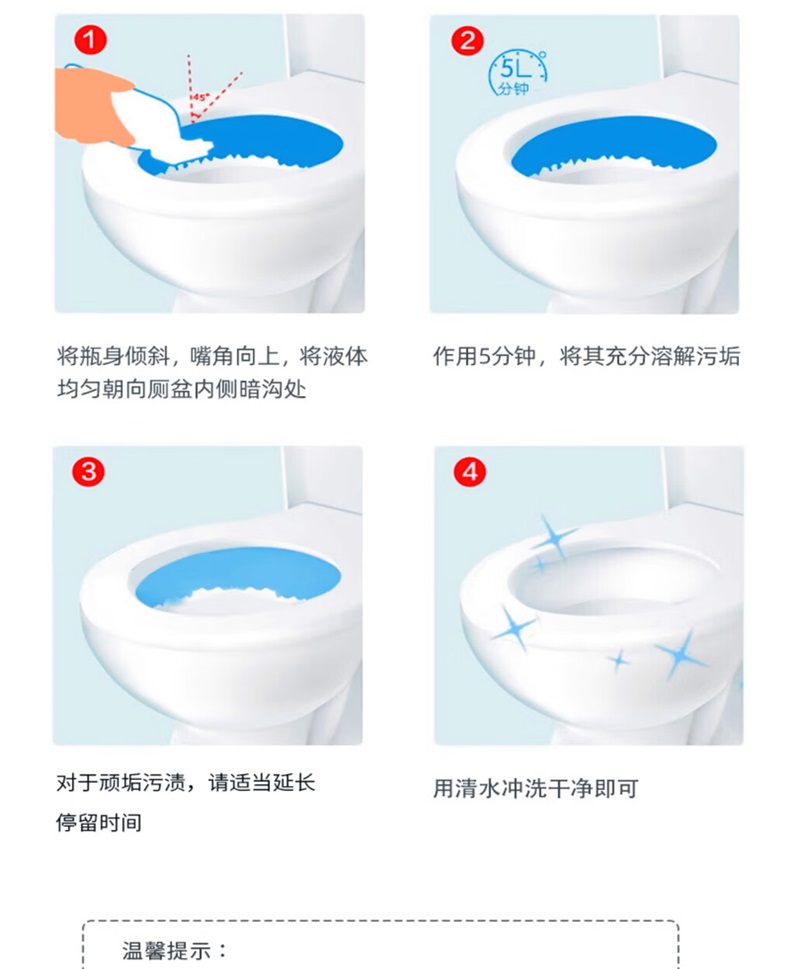 1

45°

将瓶身倾斜，嘴角向上，将液体均匀朝向厕盆内侧暗沟处

2

5L
分钟

作用5分钟，将其充分溶解污垢

3

对于顽垢污渍，请适当延长停留时间

4

用清水冲洗干净即可

温馨提示：