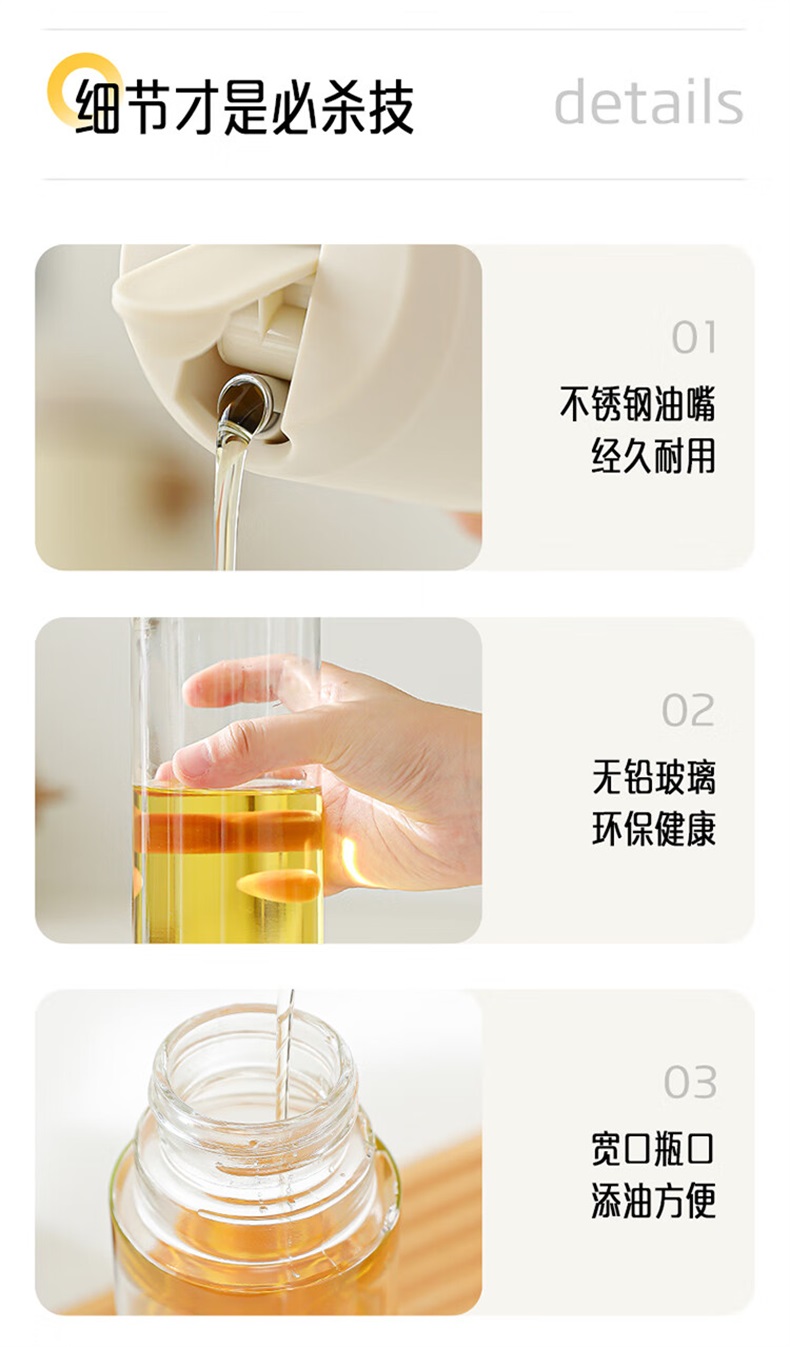 细节才是必杀技

details

01

不锈钢油嘴
经久耐用

02

无铅玻璃
环保健康

03

宽口瓶口
添油方便