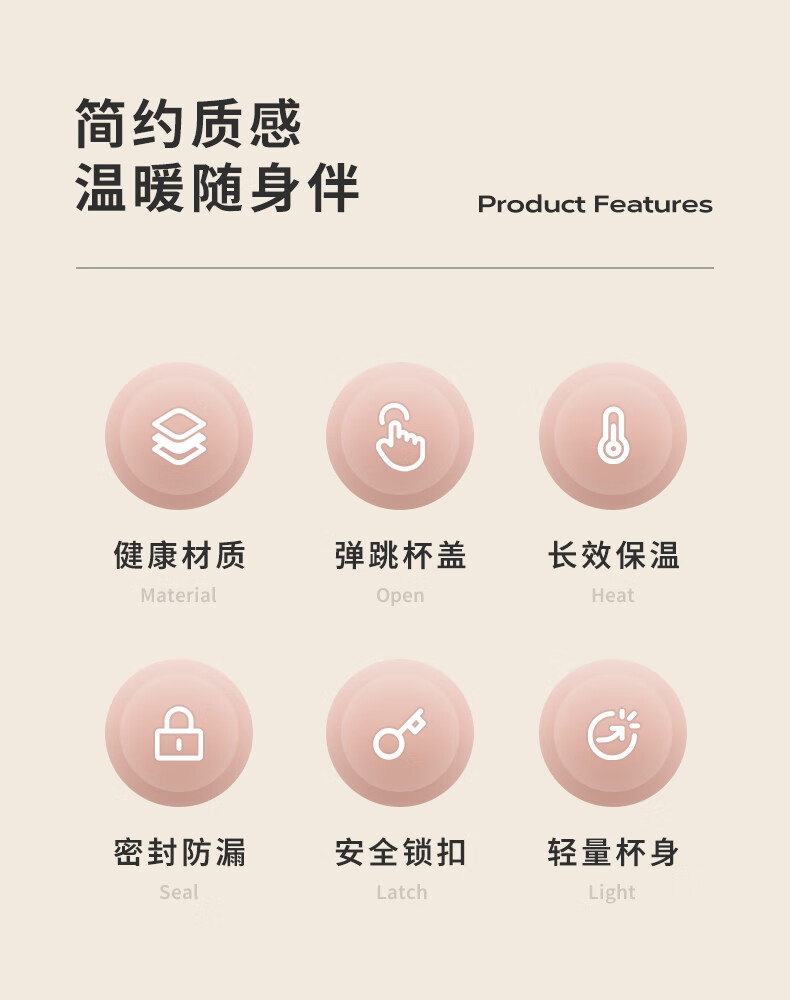 简约质感
温暖随身伴

Product Features

健康材质
Material

弹跳杯盖
Open

长效保温
Heat

密封防漏
Seal

安全锁扣
Latch

轻量杯身
Light