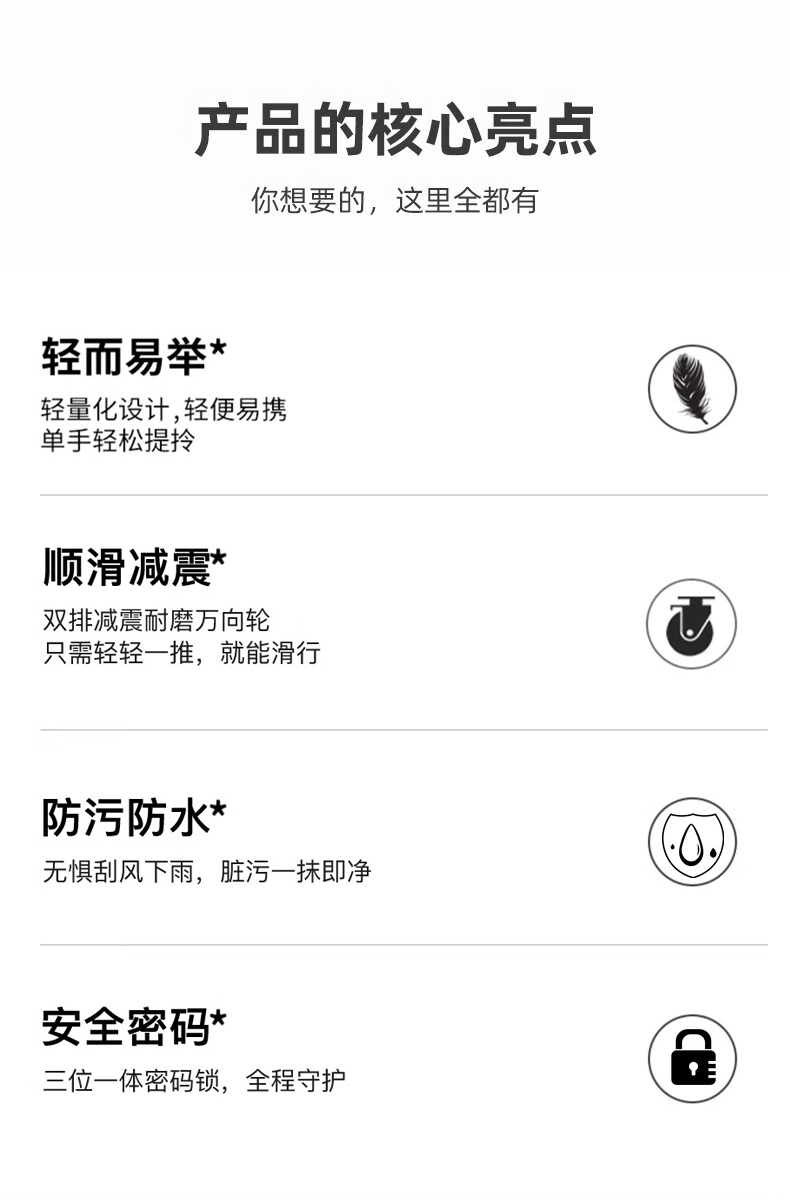 产品的核心亮点

你想要的，这里全都有

轻而易举*

轻量化设计,轻便易携
单手轻松提拎

顺滑减震*

双排减震耐磨万向轮
只需轻轻一推，就能滑行

防污防水*

无惧刮风下雨，脏污一抹即净

安全密码*

三位一体密码锁，全程守护